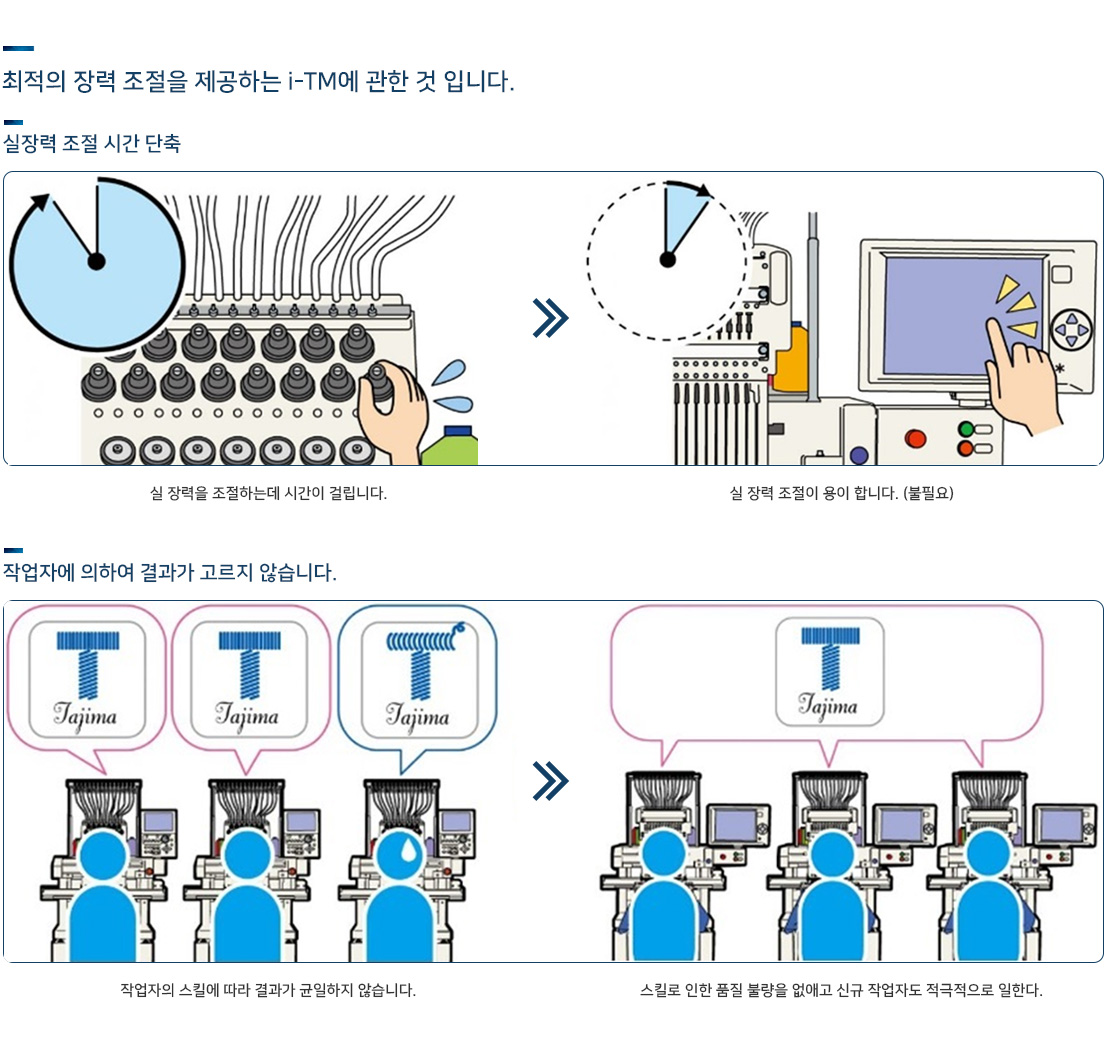 최적의 장력 조절을 제공하는 i-TM에 관한 것 입니다.

실장력 조절 시간 단축

실 장력을 조절하는데 시간이 걸립니다.

실 장력 조절이 용이 합니다. (불필요)

작업자에 의하여 결과가 고르지 않습니다.

Tajima

Tajima

Tajima

Tajima

작업자의 스킬에 따라 결과가 균일하지 않습니다.

스킬로 인한 품질 불량을 없애고 신규 작업자도 적극적으로 일한다.